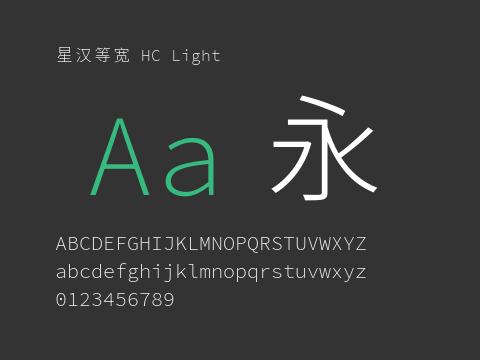 星汉等宽 HC Light

Aa 永

ABCDEFGHIJKLMNOPQRSTUVWXYZ
abcdefghijklmnopqrstuvwxyz
0123456789